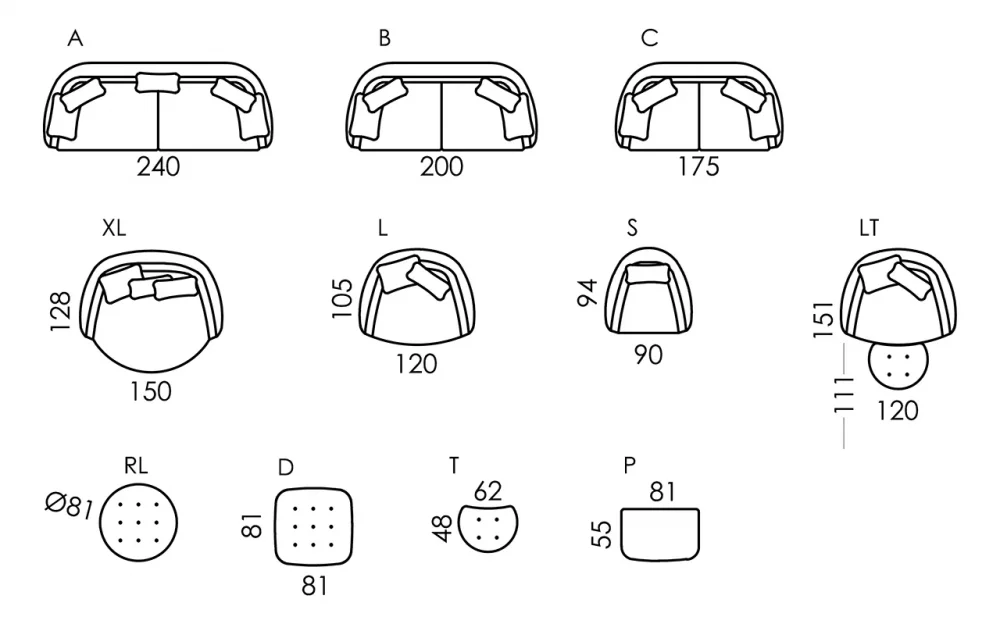 A
240

B
200

C
175

XL
128
150

L
105
120

S
94
90

LT
151
111
120

RL
Ø81

D
81
81

T
62
48

P
81
55